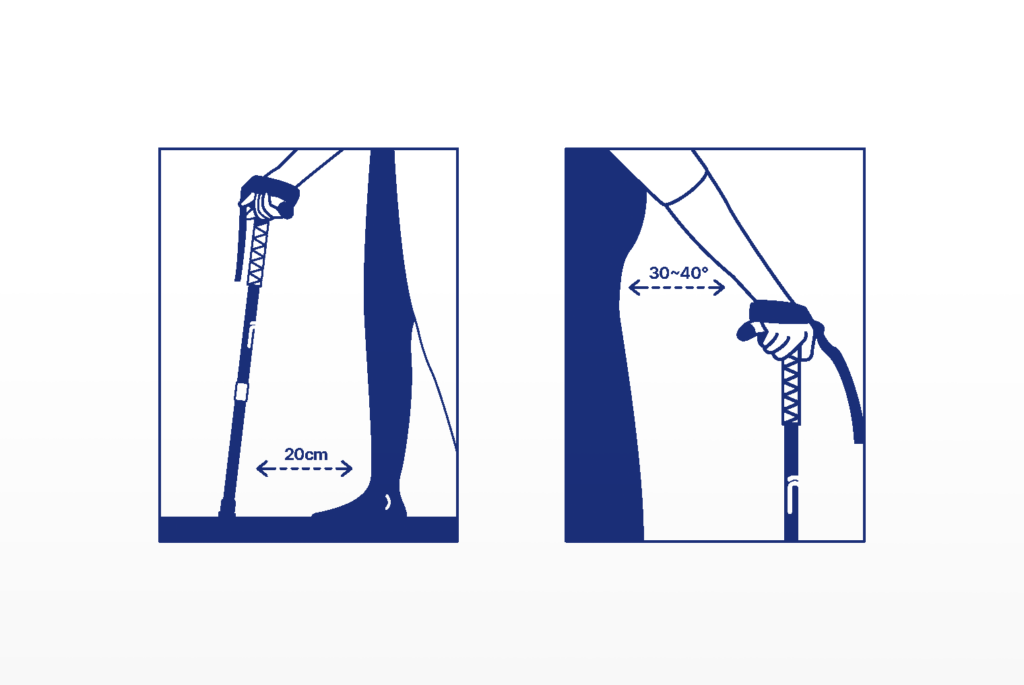 20cm

30~40°